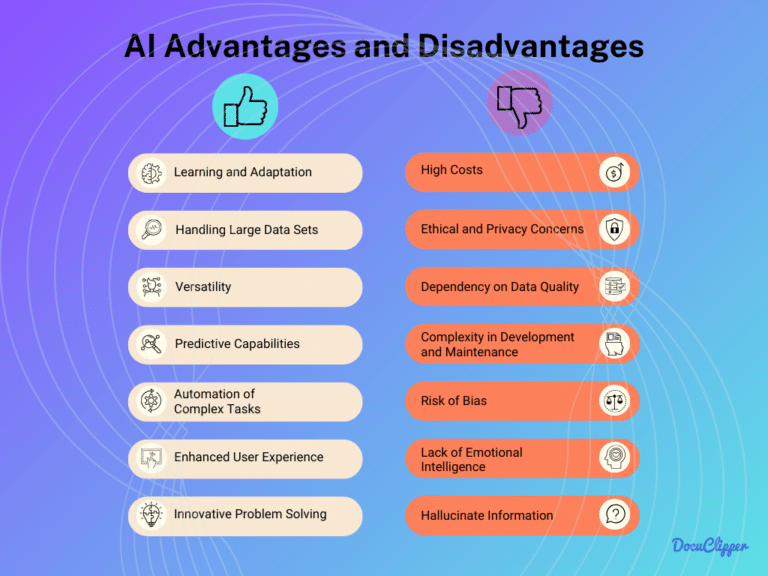 AI Advantages and Disadvantages

Learning and Adaptation

Handling Large Data Sets

Versatility

Predictive Capabilities

Automation of Complex Tasks

Enhanced User Experience

Innovative Problem Solving

High Costs

Ethical and Privacy Concerns

Dependency on Data Quality

Complexity in Development and Maintenance

Risk of Bias

Lack of Emotional Intelligence

Hallucinate Information

DocuClipper